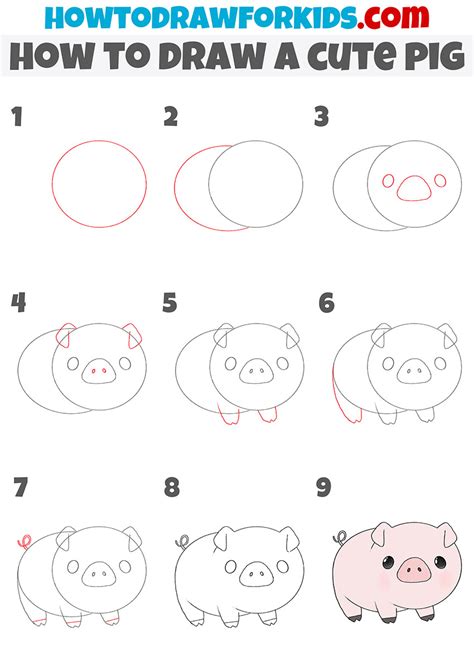 HOWTODRAWFORKIDS.com
HOW TO DRAW A CUTE PIG

1

2

3

4

5

6

7

8

9