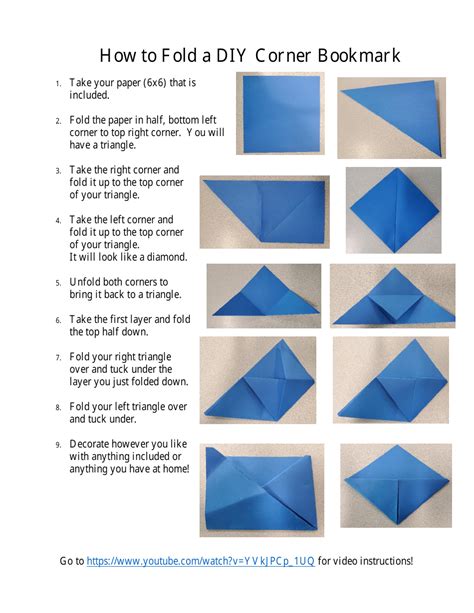 How to Fold a DIY Corner Bookmark

1. Take your paper (6x6) that is included.

2. Fold the paper in half, bottom left corner to top right corner. You will have a triangle.

3. Take the right corner and fold it up to the top corner of your triangle.

4. Take the left corner and fold it up to the top corner of your triangle. It will look like a diamond.

5. Unfold both corners to bring it back to a triangle.

6. Take the first layer and fold the top half down.

7. Fold your right triangle over and tuck under the layer you just folded down.

8. Fold your left triangle over and tuck under.

9. Decorate however you like with anything included or anything you have at home!

Go to https://www.youtube.com/watch?v=YVkJPCp_1UQ for video instructions!