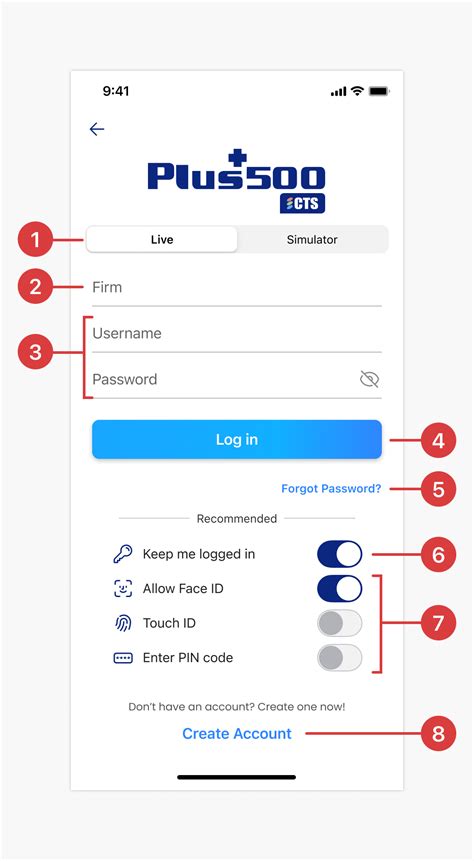 9:41

Plus500
CTS

1
Live
Simulator

2
Firm

3
Username
Password

Log in
4

Forgot Password?
5

Recommended

Keep me logged in
6
Allow Face ID
Touch ID
Enter PIN code
7

Don't have an account? Create one now!
Create Account
8