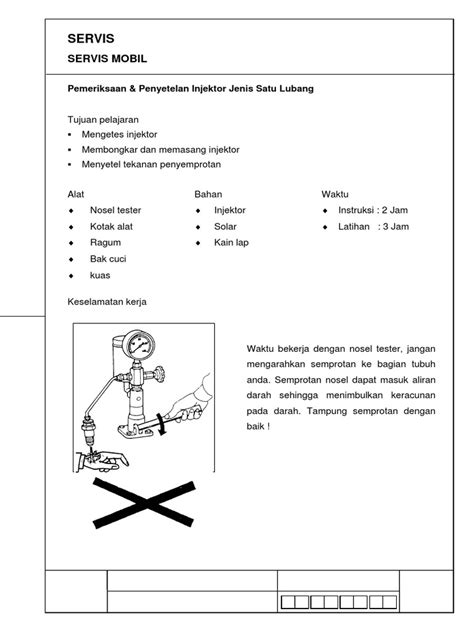 SERVIS
SERVIS MOBIL

Pemeriksaan & Penyetelan Injektor Jenis Satu Lubang

Tujuan pelajaran
- Mengetes injektor
- Membongkar dan memasang injektor
- Menyetel tekanan penyemprotan

Alat
- Nosel tester
- Kotak alat
- Ragum
- Bak cuci
- kuas

Bahan
- Injektor
- Solar
- Kain lap

Waktu
- Instruksi : 2 Jam
- Latihan : 3 Jam

Keselamatan kerja

Waktu bekerja dengan nosel tester, jangan mengarahkan semprotan ke bagian tubuh anda. Semprotan nosel dapat masuk aliran darah sehingga menimbulkan keracunan pada darah. Tampung semprotan dengan baik !